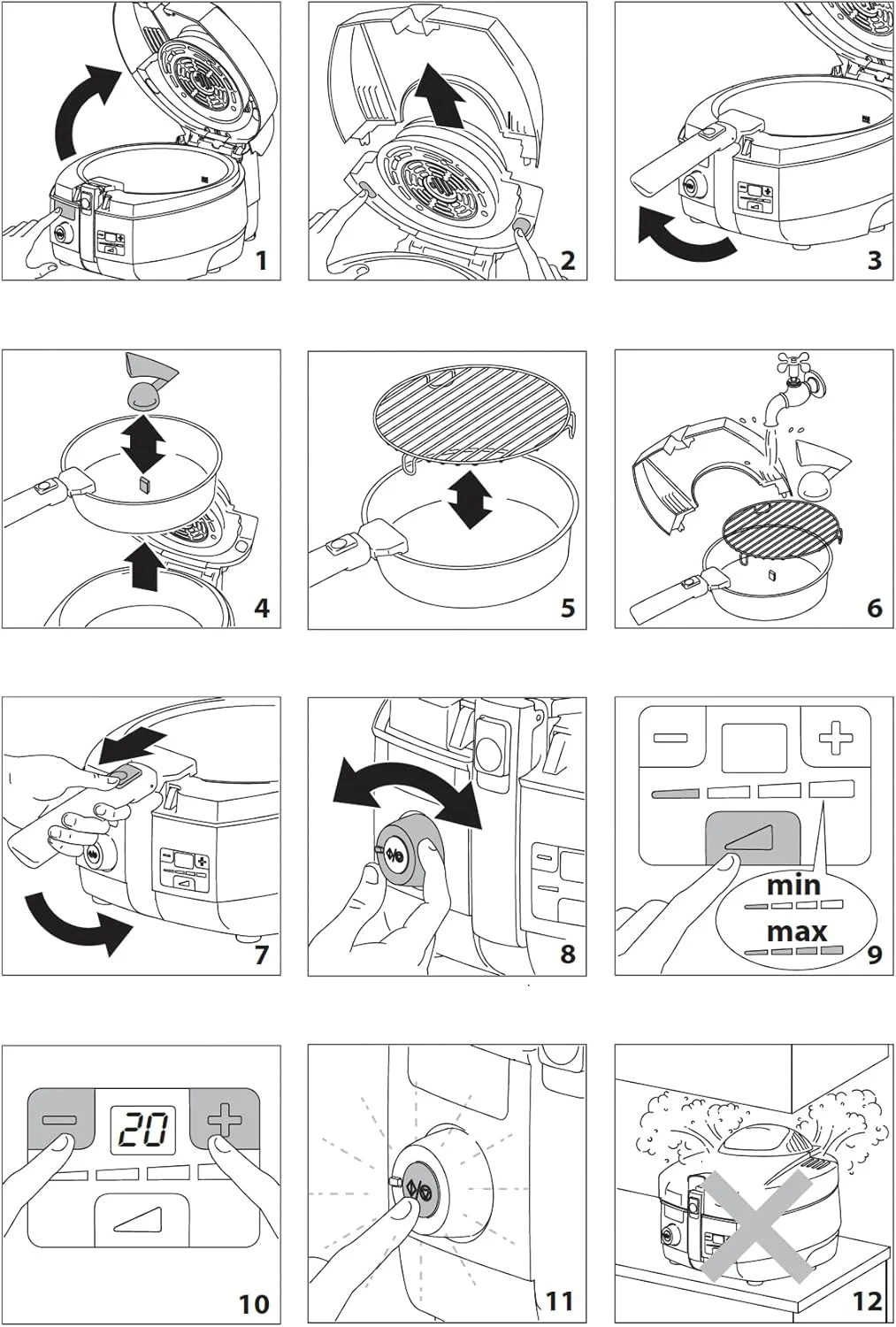 1

2

3

4

5

6

7

8

min

max

9

20

10

11

12